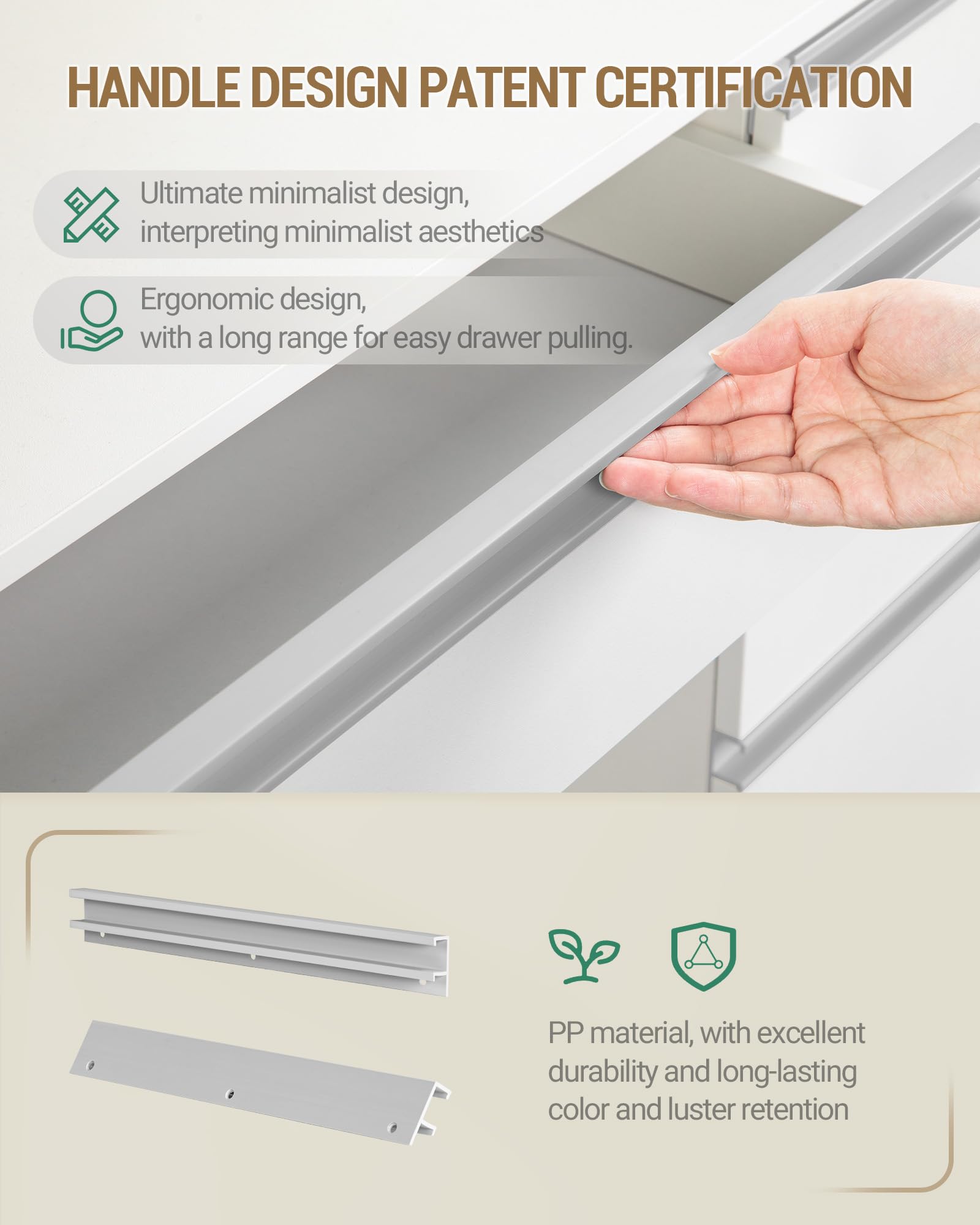 HANDLE DESIGN PATENT CERTIFICATION

Ultimate minimalist design, interpreting minimalist aesthetics

Ergonomic design, with a long range for easy drawer pulling.

PP material, with excellent durability and long-lasting color and luster retention